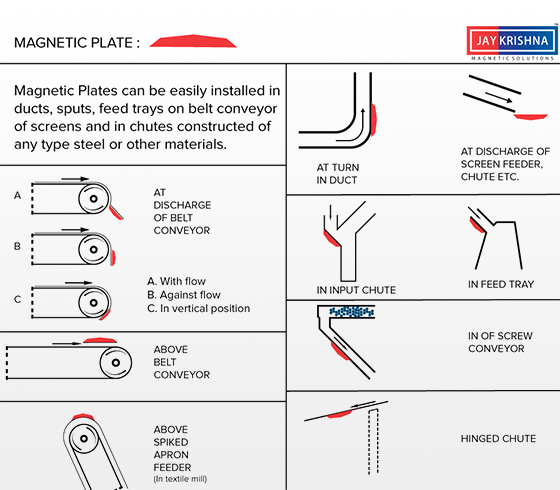 MAGNETIC PLATE :

JAY KRISHNA
MAGNETIC SOLUTIONS

Magnetic Plates can be easily installed in ducts, sputs, feed trays on belt conveyor of screens and in chutes constructed of any type steel or other materials.

A

B

C

AT DISCHARGE OF BELT CONVEYOR

A. With flow
B. Against flow
C. In vertical position

ABOVE BELT CONVEYOR

ABOVE SPIKED APRON FEEDER
(In textile mill)

AT TURN IN DUCT

AT DISCHARGE OF SCREEN FEEDER, CHUTE ETC.

IN INPUT CHUTE

IN FEED TRAY

IN OF SCREW CONVEYOR

HINGED CHUTE